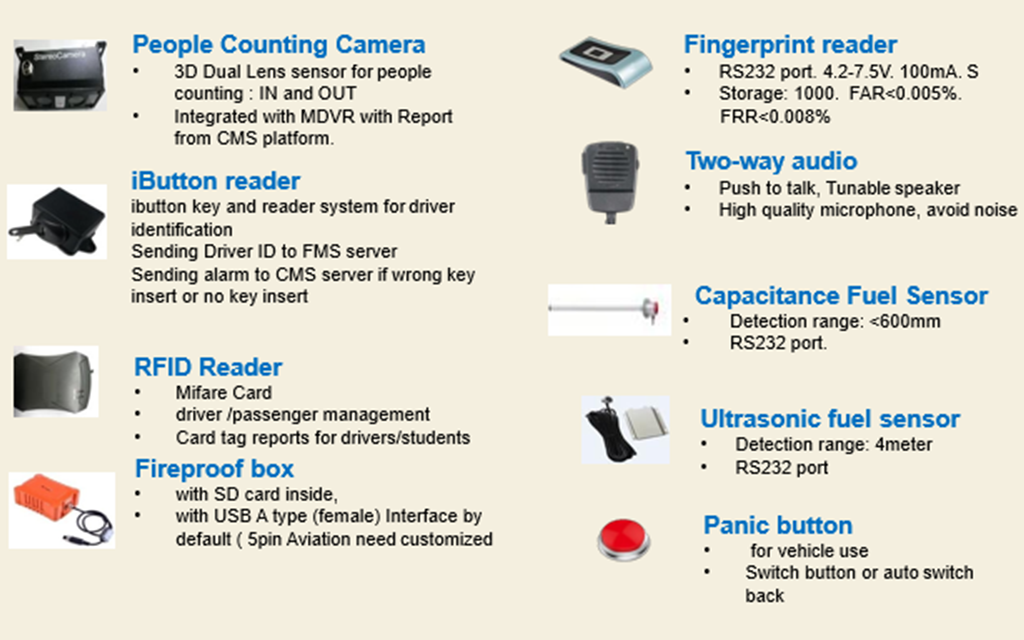 StereoCamera

People Counting Camera
• 3D Dual Lens sensor for people counting : IN and OUT
• Integrated with MDVR with Report from CMS platform.

iButton reader
ibutton key and reader system for driver identification
Sending Driver ID to FMS server
Sending alarm to CMS server if wrong key insert or no key insert

RFID Reader
• Mifare Card
• driver /passenger management
• Card tag reports for drivers/students

Fireproof box
• with SD card inside,
• with USB A type (female) Interface by default ( 5pin Aviation need customized

Fingerprint reader
• RS232 port. 4.2-7.5V. 100mA. S
• Storage: 1000. FAR<0.005%. FRR<0.008%

Two-way audio
• Push to talk, Tunable speaker
• High quality microphone, avoid noise

Capacitance Fuel Sensor
• Detection range: <600mm
• RS232 port.

Ultrasonic fuel sensor
• Detection range: 4meter
• RS232 port

Panic button
• for vehicle use
• Switch button or auto switch back